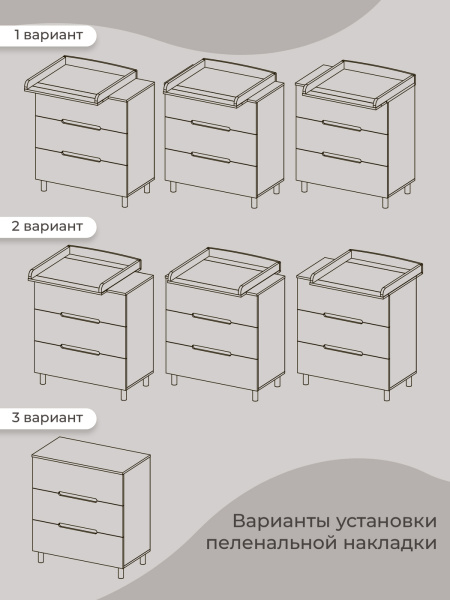 1 вариант

2 вариант

3 вариант

Варианты установки пеленальной накладки